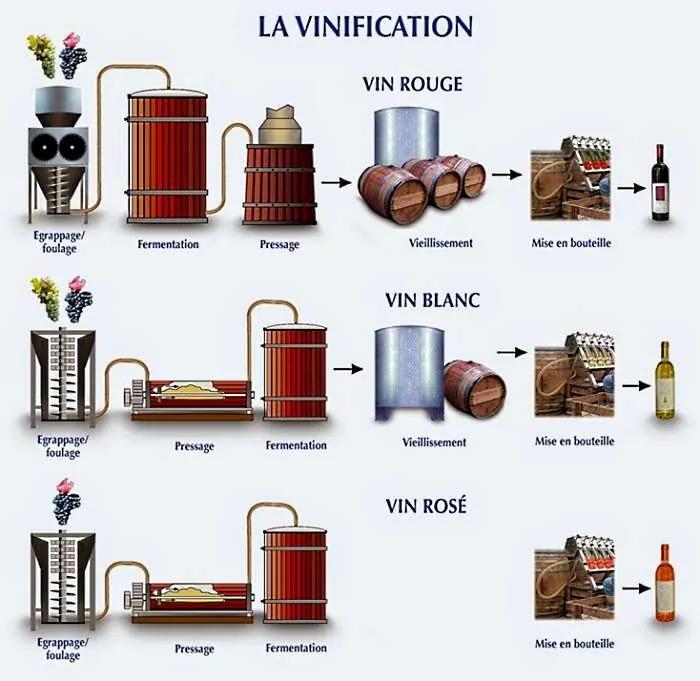 LA VINIFICATION

VIN ROUGE

Egrappage/ foulage

Fermentation

Pressage

Vieillissement

Mise en bouteille

VIN BLANC

Egrappage/ foulage

Pressage

Fermentation

Vieillissement

Mise en bouteille

VIN ROSÉ

Egrappage/ foulage

Pressage

Fermentation

Mise en bouteille